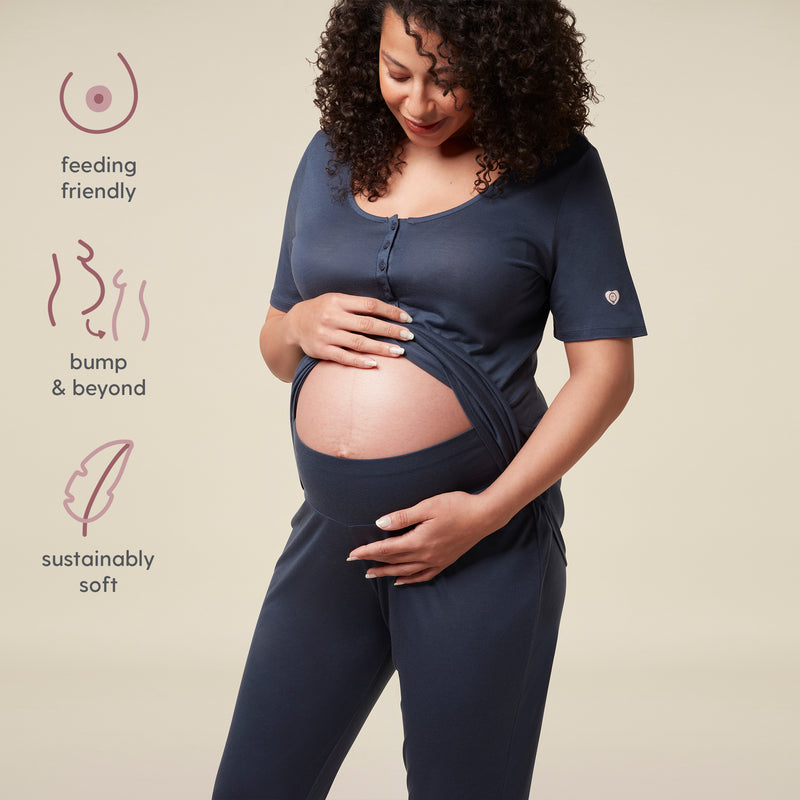 feeding friendly

bump & beyond

sustainably soft