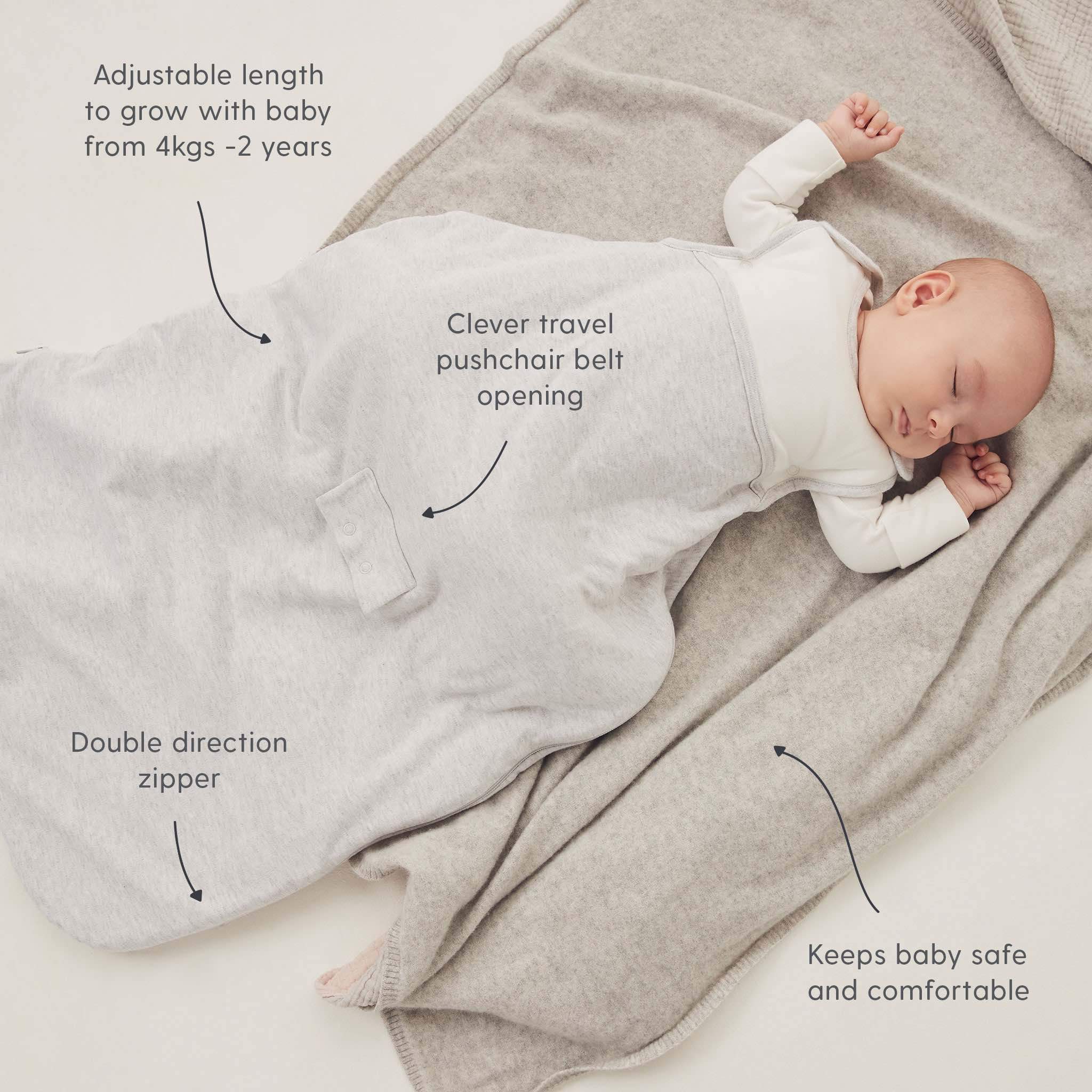 Adjustable length to grow with baby from 4kgs -2 years

Clever travel pushchair belt opening

Double direction zipper

Keeps baby safe and comfortable